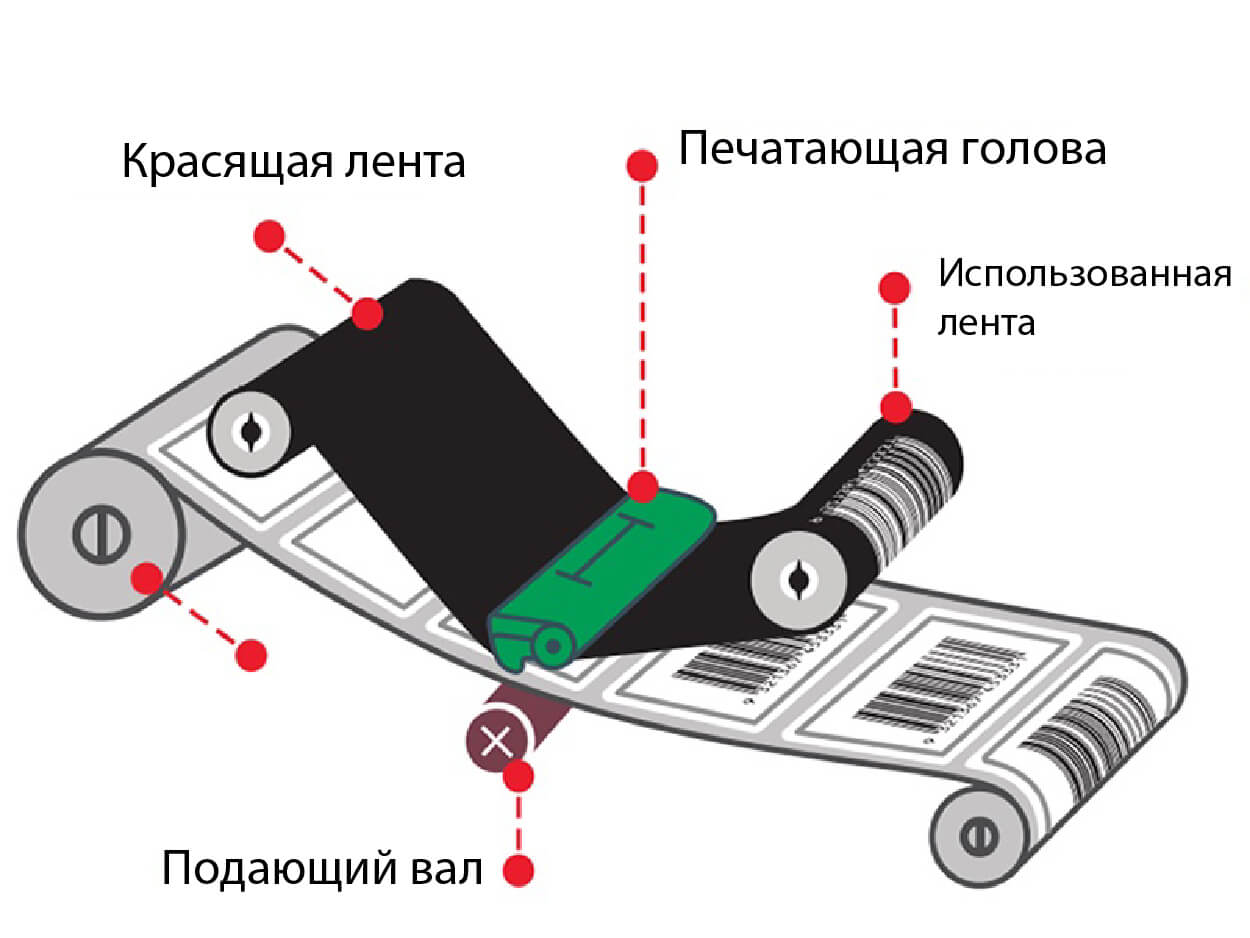 Красящая лента

Печатающая голова

Использованная лента

Подающий вал